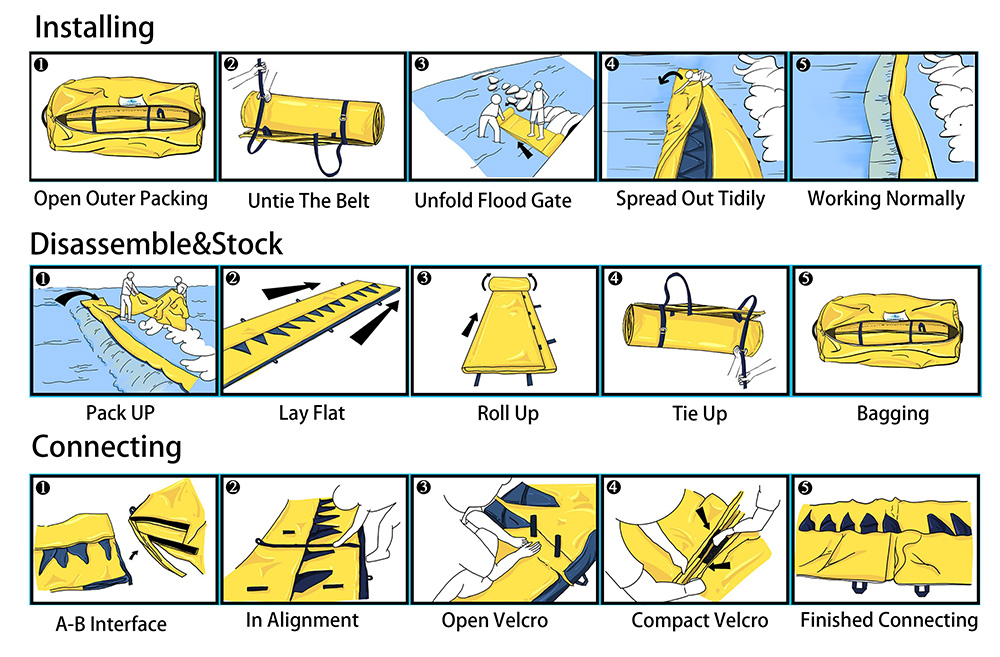 Installing

❶ Open Outer Packing

❷ Untie The Belt

❸ Unfold Flood Gate

❹ Spread Out Tidily

❺ Working Normally

Disassemble&Stock

❶ Pack UP

❷ Lay Flat

❸ Roll Up

❹ Tie Up

❺ Bagging

Connecting

❶ A-B Interface

❷ In Alignment

❸ Open Velcro

❹ Compact Velcro

❺ Finished Connecting